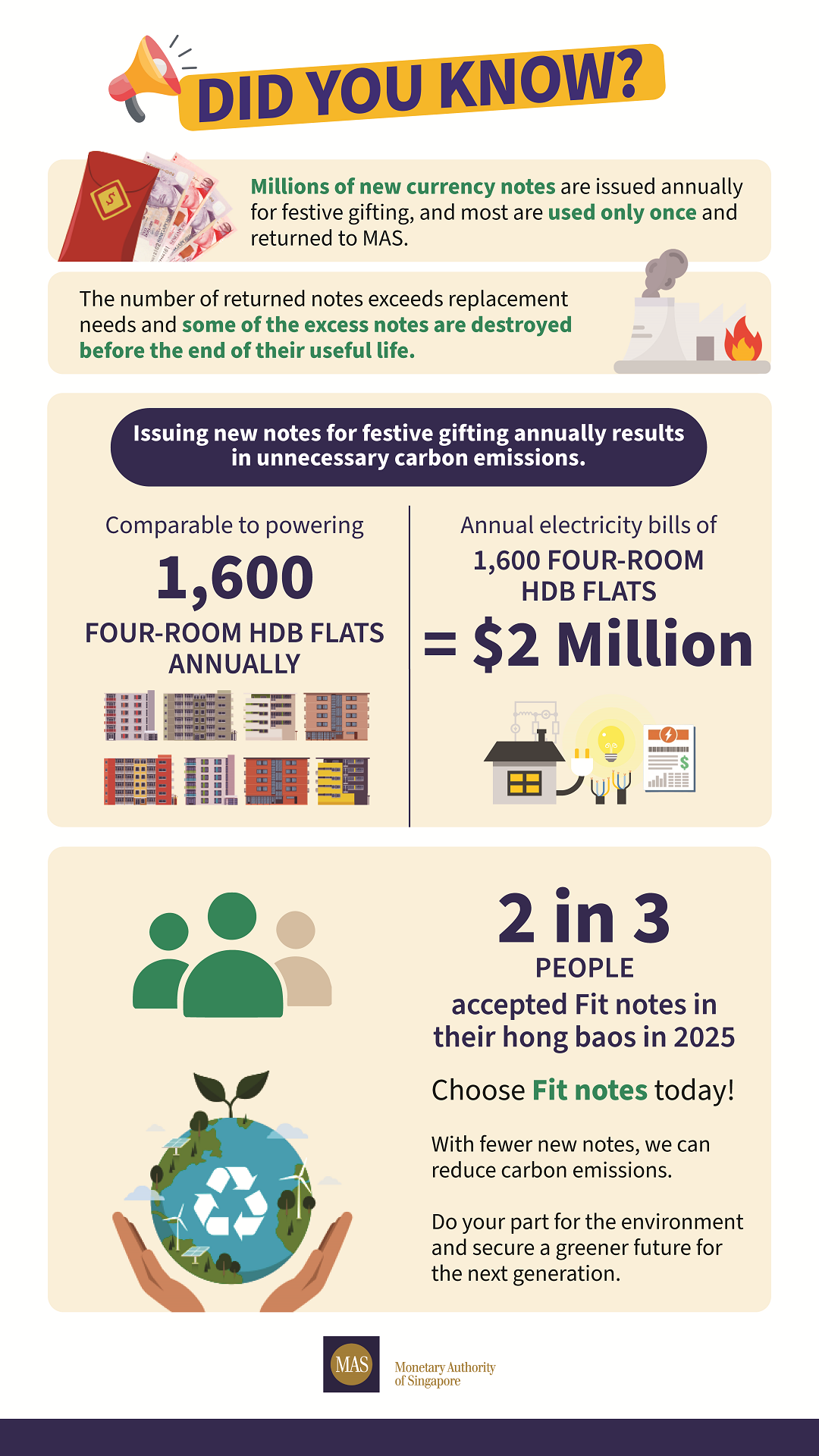 DID YOU KNOW?

Millions of new currency notes are issued annually for festive gifting, and most are used only once and returned to MAS.

The number of returned notes exceeds replacement needs and some of the excess notes are destroyed before the end of their useful life.

Issuing new notes for festive gifting annually results in unnecessary carbon emissions.

Comparable to powering

1,600

FOUR-ROOM HDB FLATS ANNUALLY

Annual electricity bills of

1,600 FOUR-ROOM HDB FLATS

= $2 Million

2 in 3

PEOPLE

accepted Fit notes in their hong baos in 2025

Choose Fit notes today!

With fewer new notes, we can reduce carbon emissions.

Do your part for the environment and secure a greener future for the next generation.

MAS

Monetary Authority of Singapore