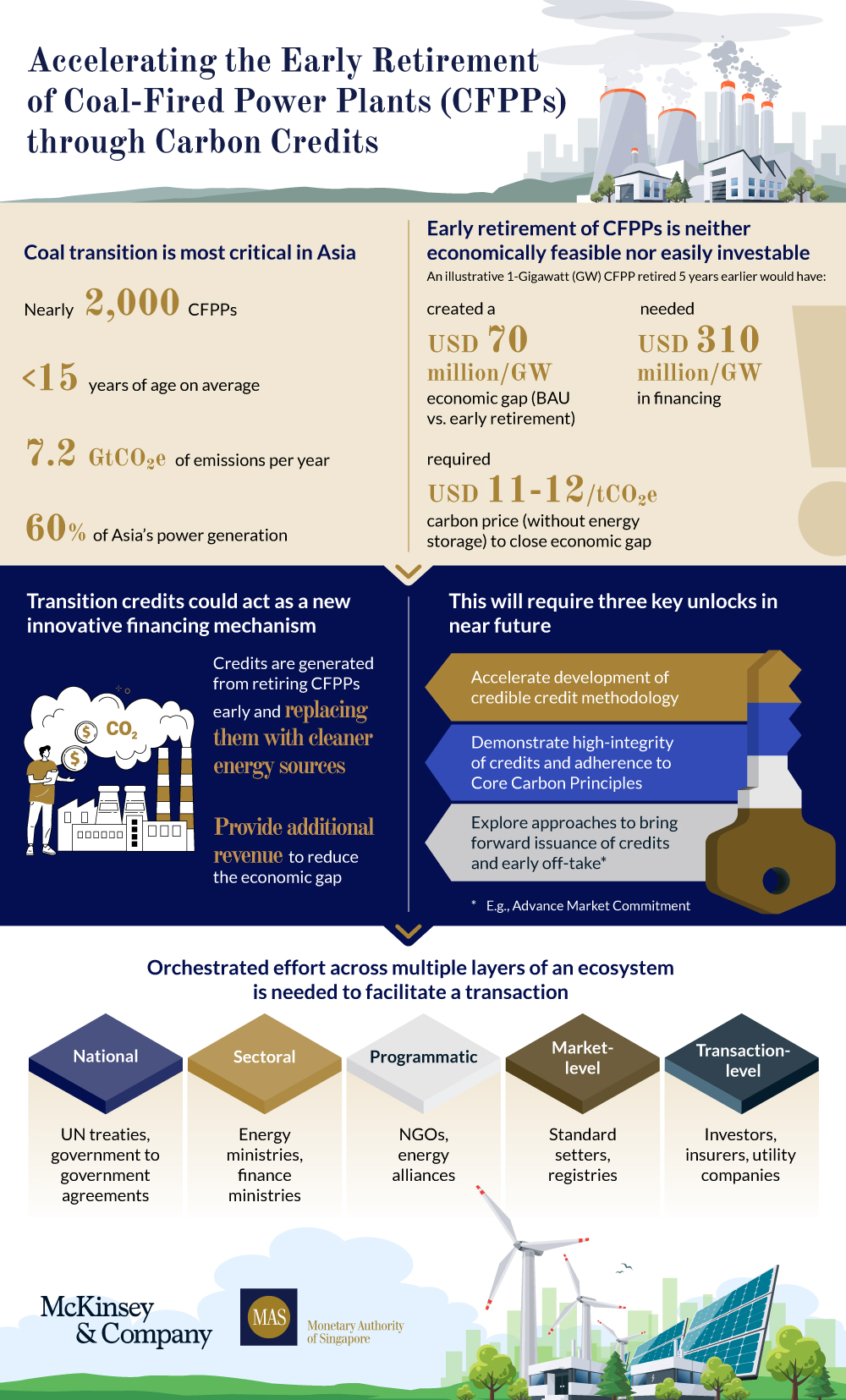 Accelerating the Early Retirement of Coal-Fired Power Plants (CFPPs) through Carbon Credits

Coal transition is most critical in Asia

Nearly 2,000 CFPPs

<15 years of age on average

7.2 $GtCO_2e$ of emissions per year

60% of Asia's power generation

Early retirement of CFPPs is neither economically feasible nor easily investable

An illustrative 1-Gigawatt (GW) CFPP retired 5 years earlier would have:

created a USD 70 million/GW economic gap (BAU vs. early retirement)

needed USD 310 million/GW in financing

required USD 11-12/$tCO_2e$ carbon price (without energy storage) to close economic gap

Transition credits could act as a new innovative financing mechanism

$CO_2$

Credits are generated from retiring CFPPs early and replacing them with cleaner energy sources

Provide additional revenue to reduce the economic gap

This will require three key unlocks in near future

Accelerate development of credible credit methodology

Demonstrate high-integrity of credits and adherence to Core Carbon Principles

Explore approaches to bring forward issuance of credits and early off-take*

* E.g., Advance Market Commitment

Orchestrated effort across multiple layers of an ecosystem is needed to facilitate a transaction

National
UN treaties, government to government agreements

Sectoral
Energy ministries, finance ministries

Programmatic
NGOs, energy alliances

Market-level
Standard setters, registries

Transaction-level
Investors, insurers, utility companies

McKinsey & Company

MAS Monetary Authority of Singapore